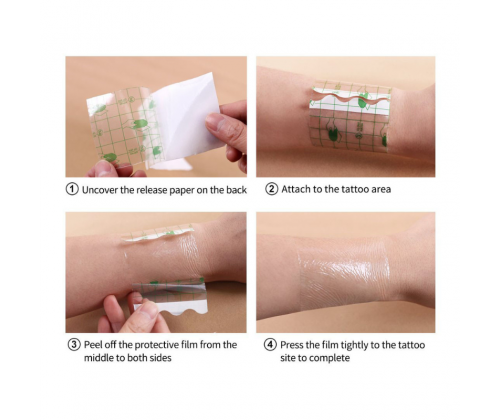 ① Uncover the release paper on the back

② Attach to the tattoo area

③ Peel off the protective film from the middle to both sides

④ Press the film tightly to the tattoo site to complete